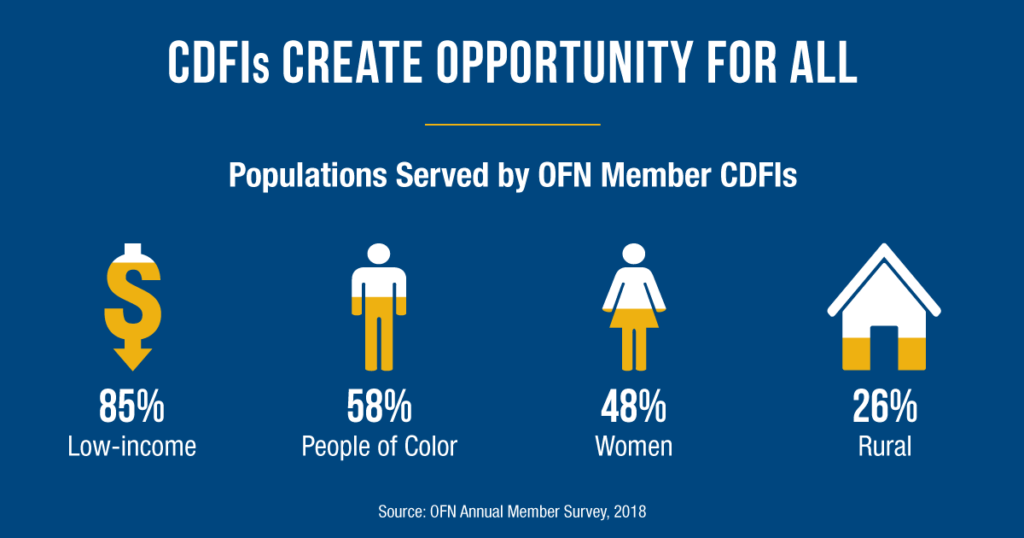 CDFIs CREATE OPPORTUNITY FOR ALL

Populations Served by OFN Member CDFIs

85%
Low-income

58%
People of Color

48%
Women

26%
Rural

Source: OFN Annual Member Survey, 2018